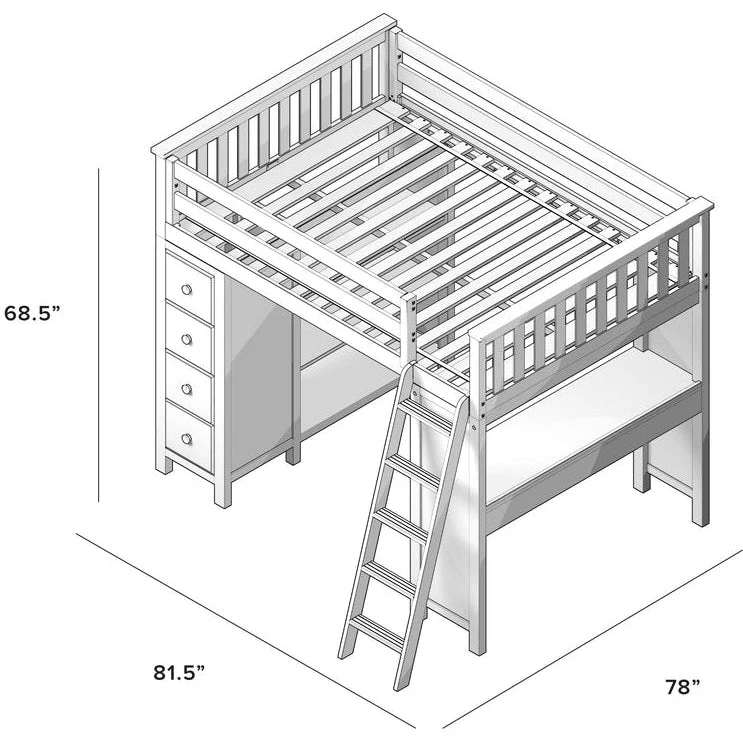 68.5”

81.5”

78”